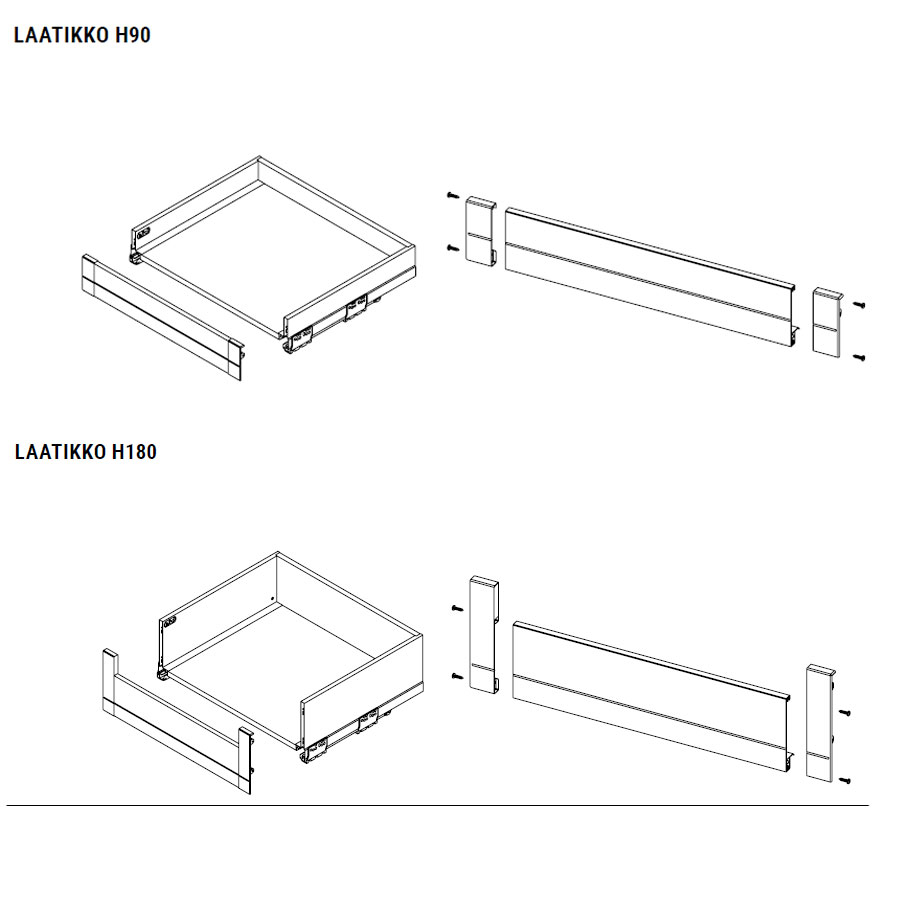 LAATIKKO H90

LAATIKKO H180