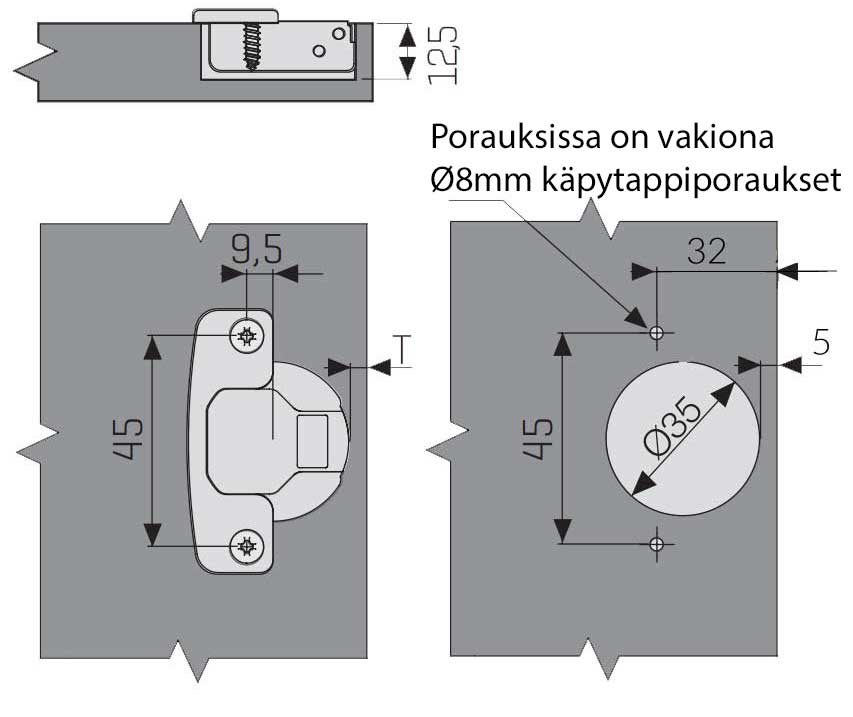 12,5

Porauksissa on vakiona Ø8mm käpytappiporaukset

9,5

T

45

32

5

45

Ø35