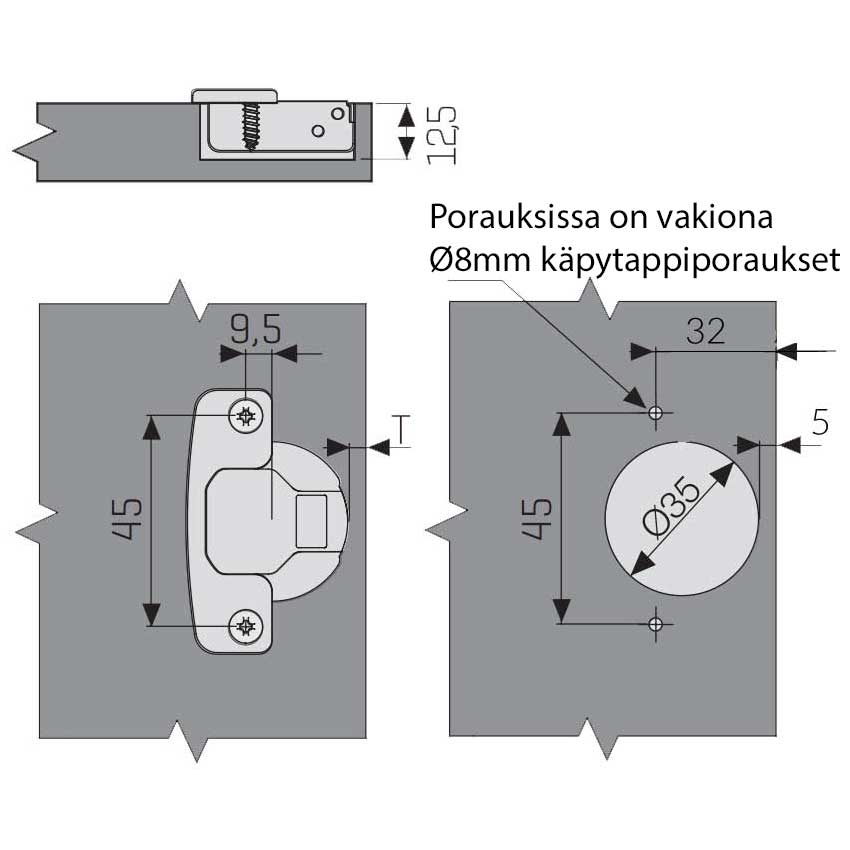 12,5

Porauksissa on vakiona
Ø8mm käpytappiporaukset

9,5
T
45

32
5
45
Ø35